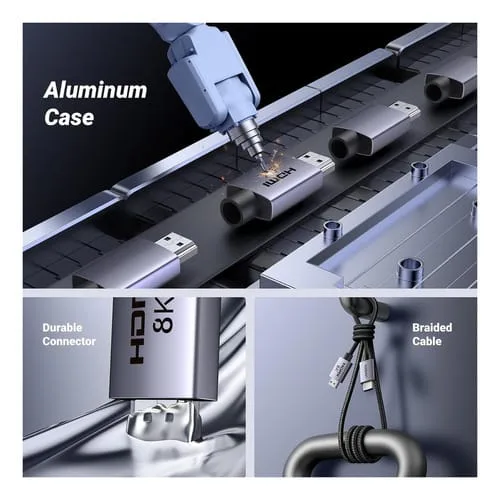 Aluminum Case

HDMI

Durable Connector

HDMI 8K

Braided Cable